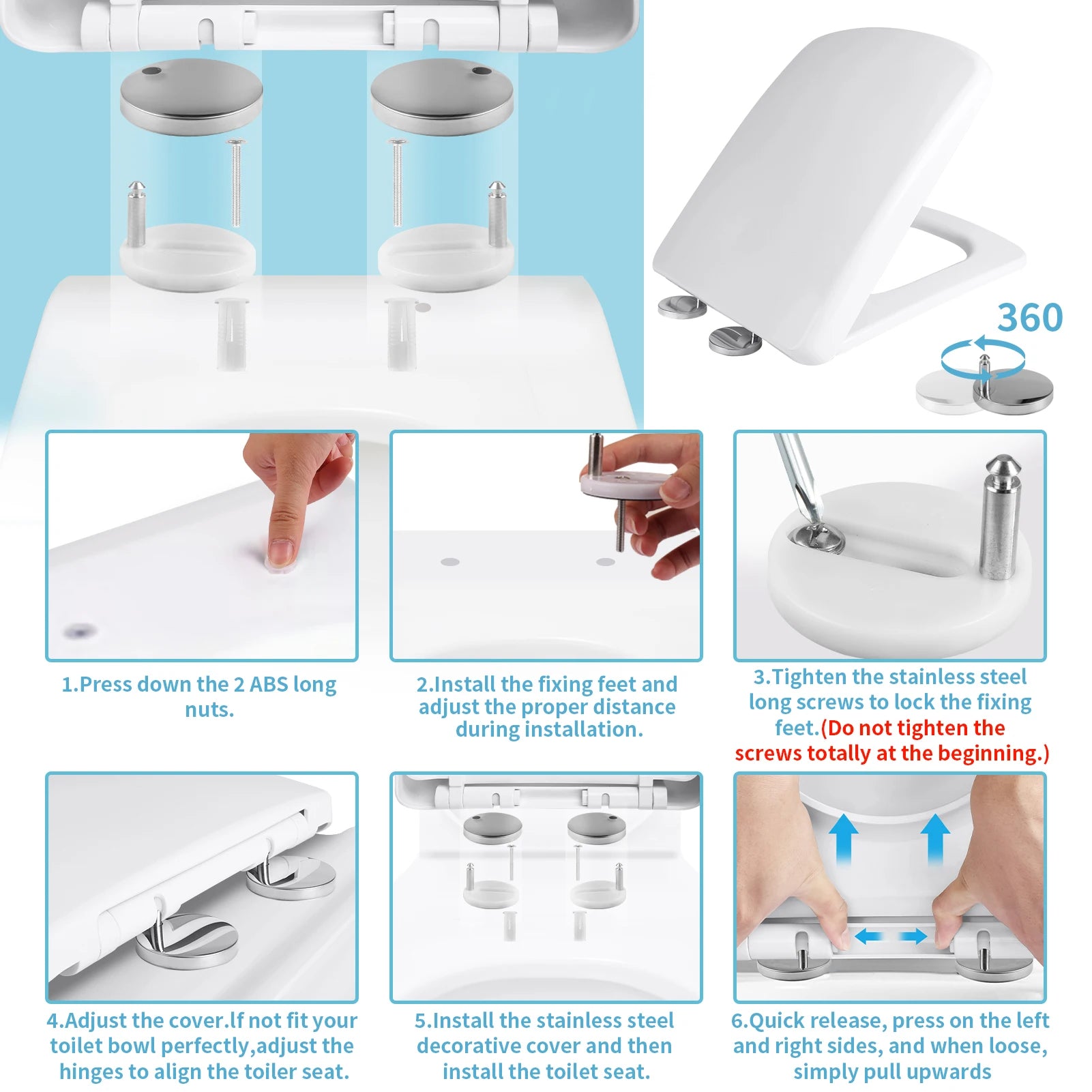 360

1.Press down the 2 ABS long nuts.

2.Install the fixing feet and adjust the proper distance during installation.

3.Tighten the stainless steel long screws to lock the fixing feet.(Do not tighten the screws totally at the beginning.)

4.Adjust the cover.lf not fit your toilet bowl perfectly,adjust the hinges to align the toiler seat.

5.Install the stainless steel decorative cover and then install the toilet seat.

6.Quick release, press on the left and right sides, and when loose, simply pull upwards