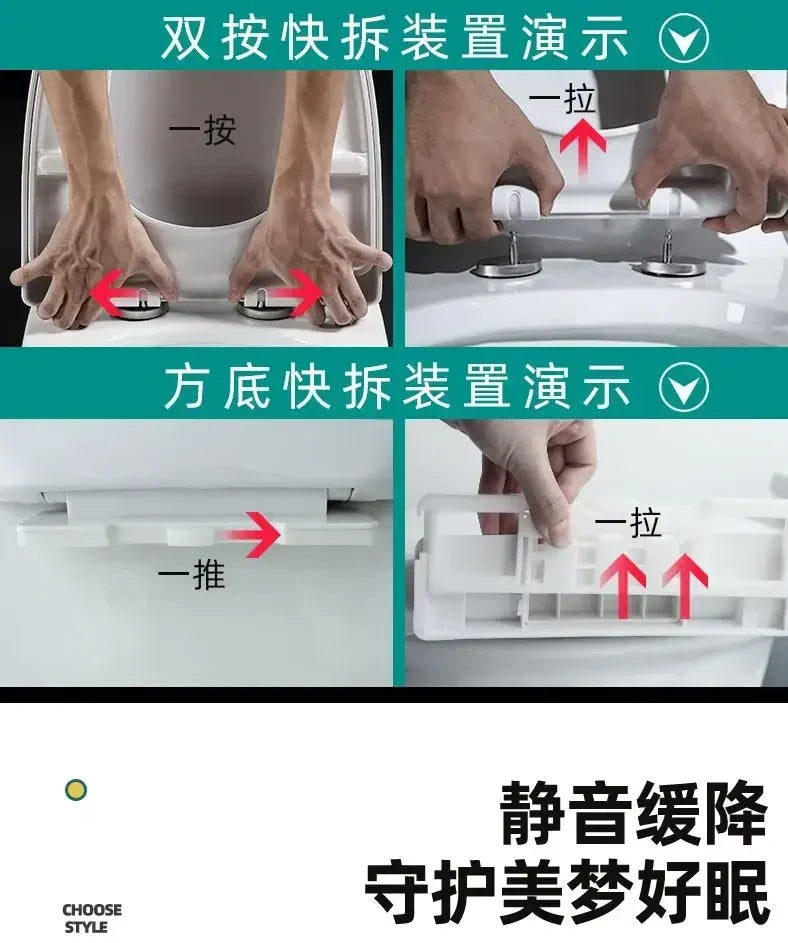 双按快拆装置演示

一按

一拉

方底快拆装置演示

一推

一拉

静音缓降
守护美梦好眠

CHOOSE
STYLE