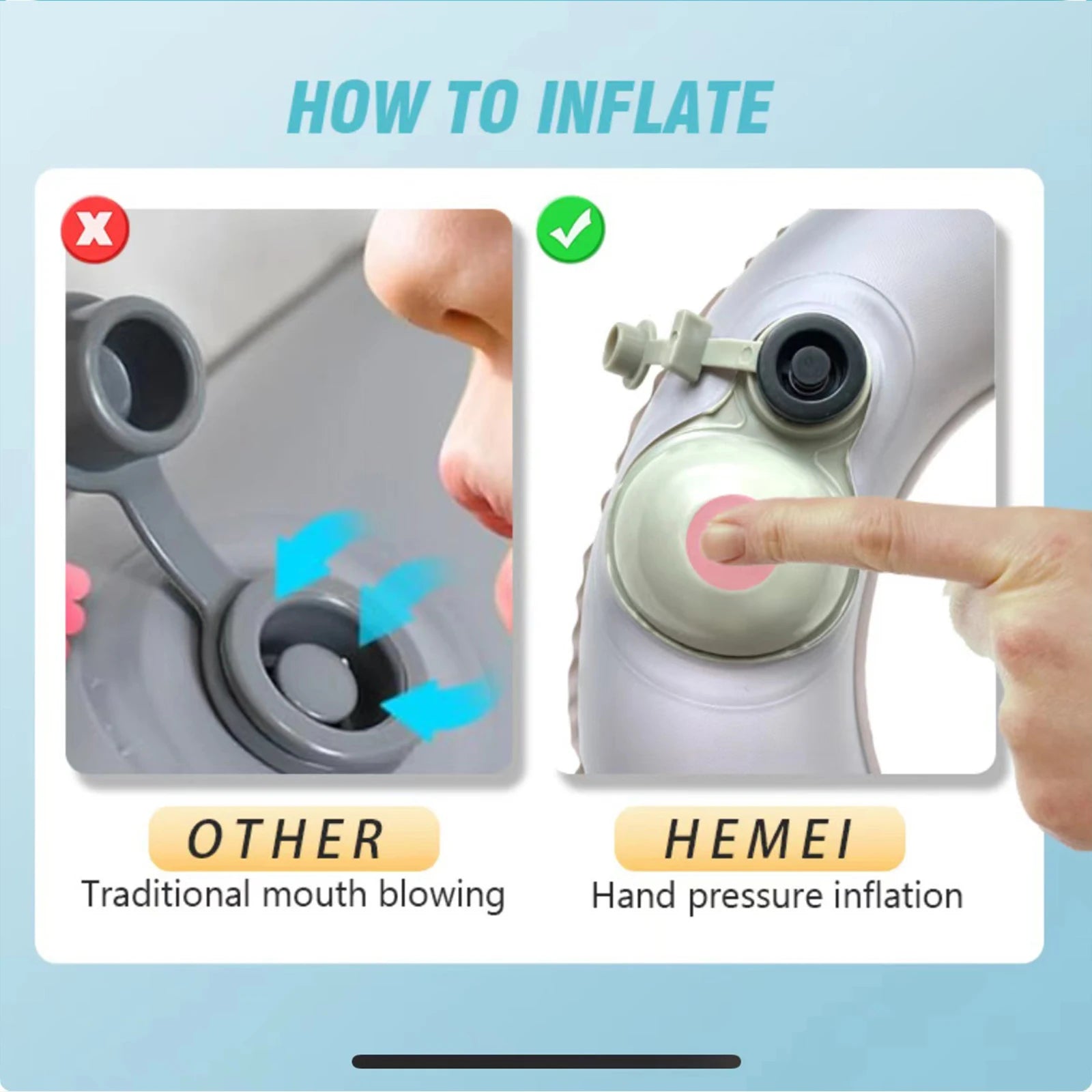 HOW TO INFLATE

OTHER
Traditional mouth blowing

HEMEI
Hand pressure inflation