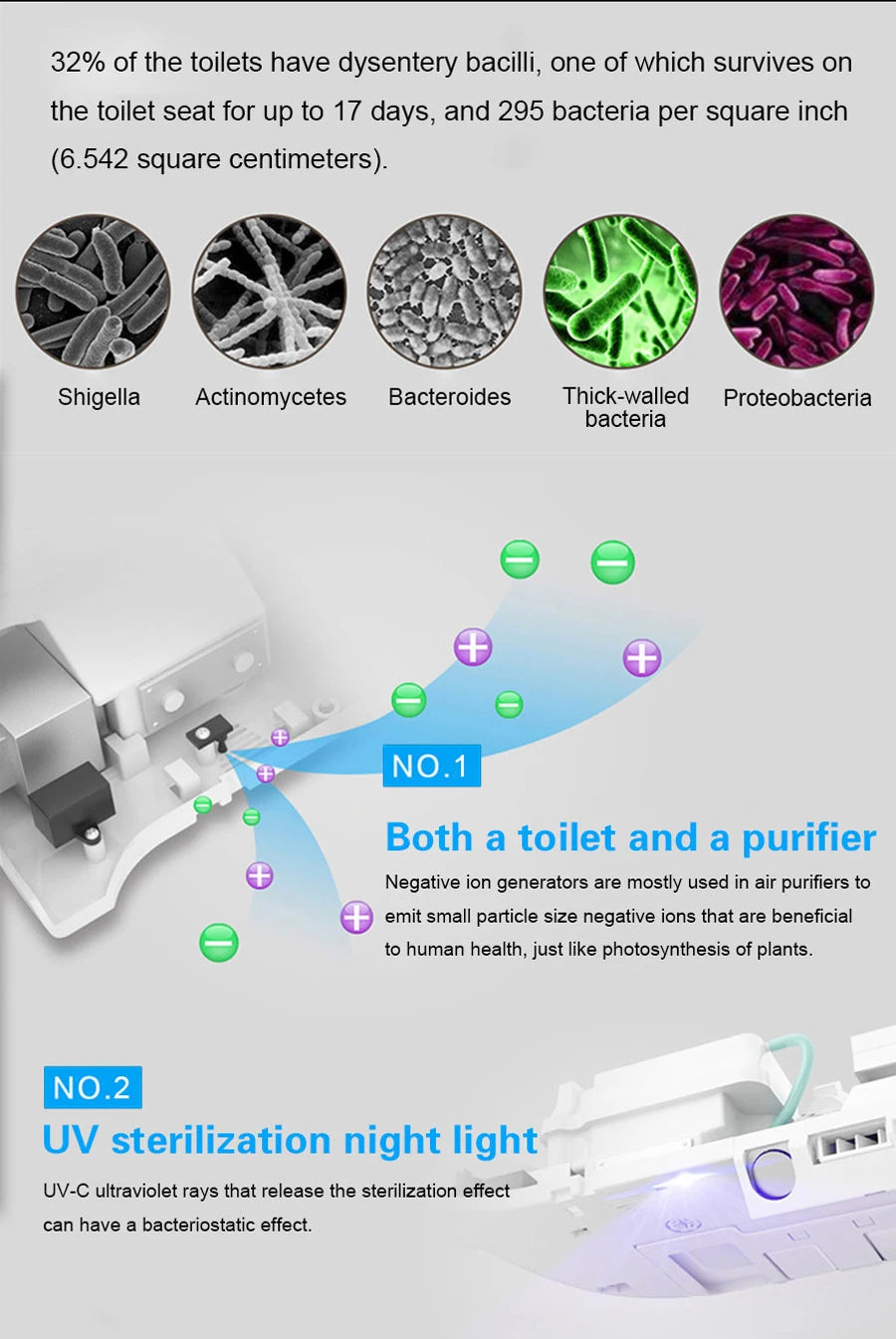 32% of the toilets have dysentery bacilli, one of which survives on the toilet seat for up to 17 days, and 295 bacteria per square inch (6.542 square centimeters).

Shigella

Actinomycetes

Bacteroides

Thick-walled bacteria

Proteobacteria

NO.1

Both a toilet and a purifier

Negative ion generators are mostly used in air purifiers to emit small particle size negative ions that are beneficial to human health, just like photosynthesis of plants.

NO.2

UV sterilization night light

UV-C ultraviolet rays that release the sterilization effect can have a bacteriostatic effect.