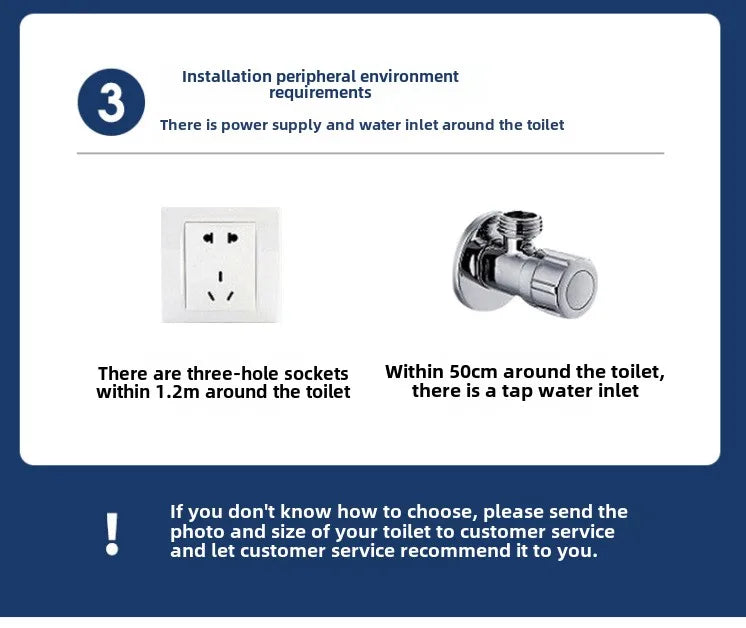 3

Installation peripheral environment requirements

There is power supply and water inlet around the toilet

There are three-hole sockets within 1.2m around the toilet

Within 50cm around the toilet, there is a tap water inlet

!

If you don't know how to choose, please send the photo and size of your toilet to customer service and let customer service recommend it to you.