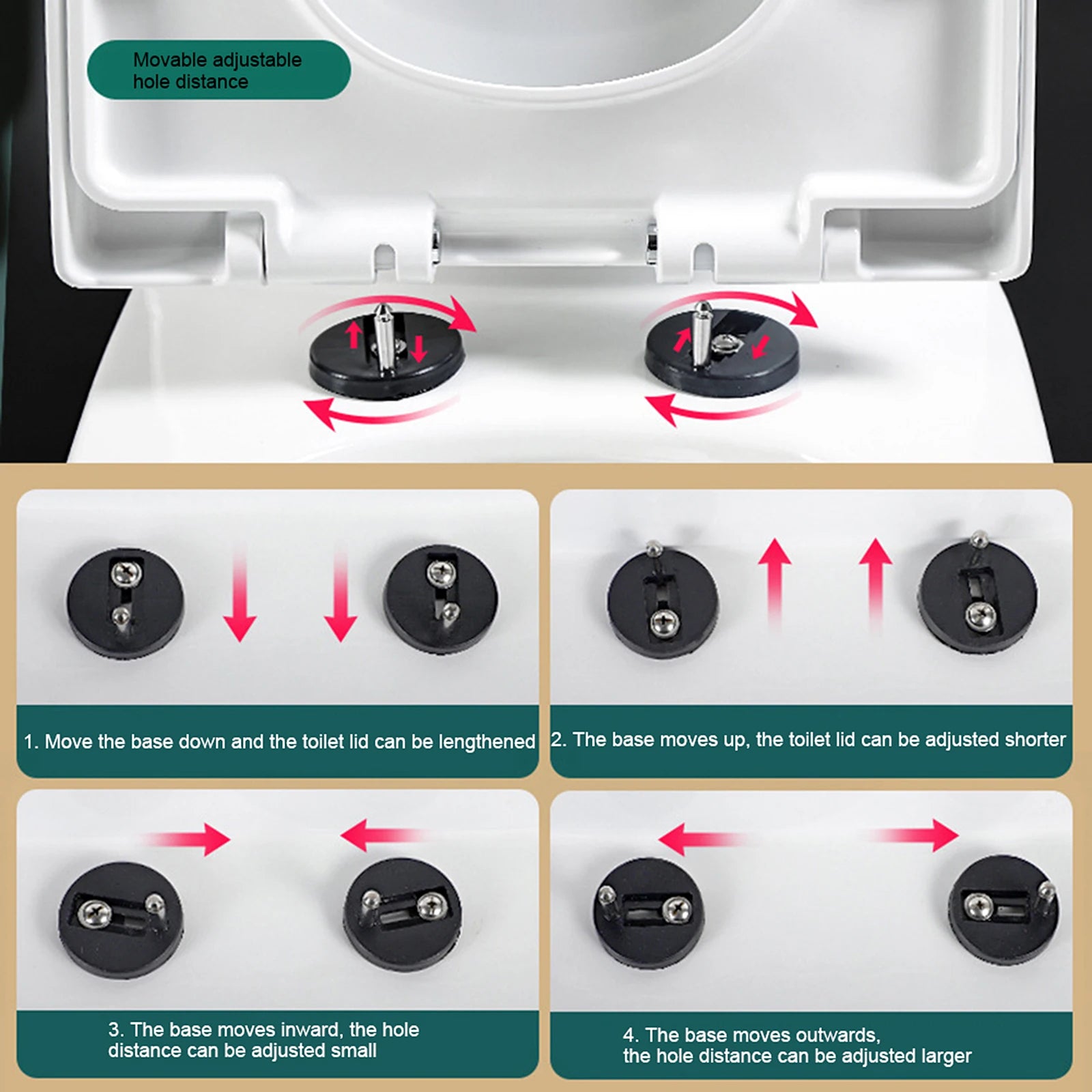 Movable adjustable hole distance

1. Move the base down and the toilet lid can be lengthened

2. The base moves up, the toilet lid can be adjusted shorter

3. The base moves inward, the hole distance can be adjusted small

4. The base moves outwards, the hole distance can be adjusted larger