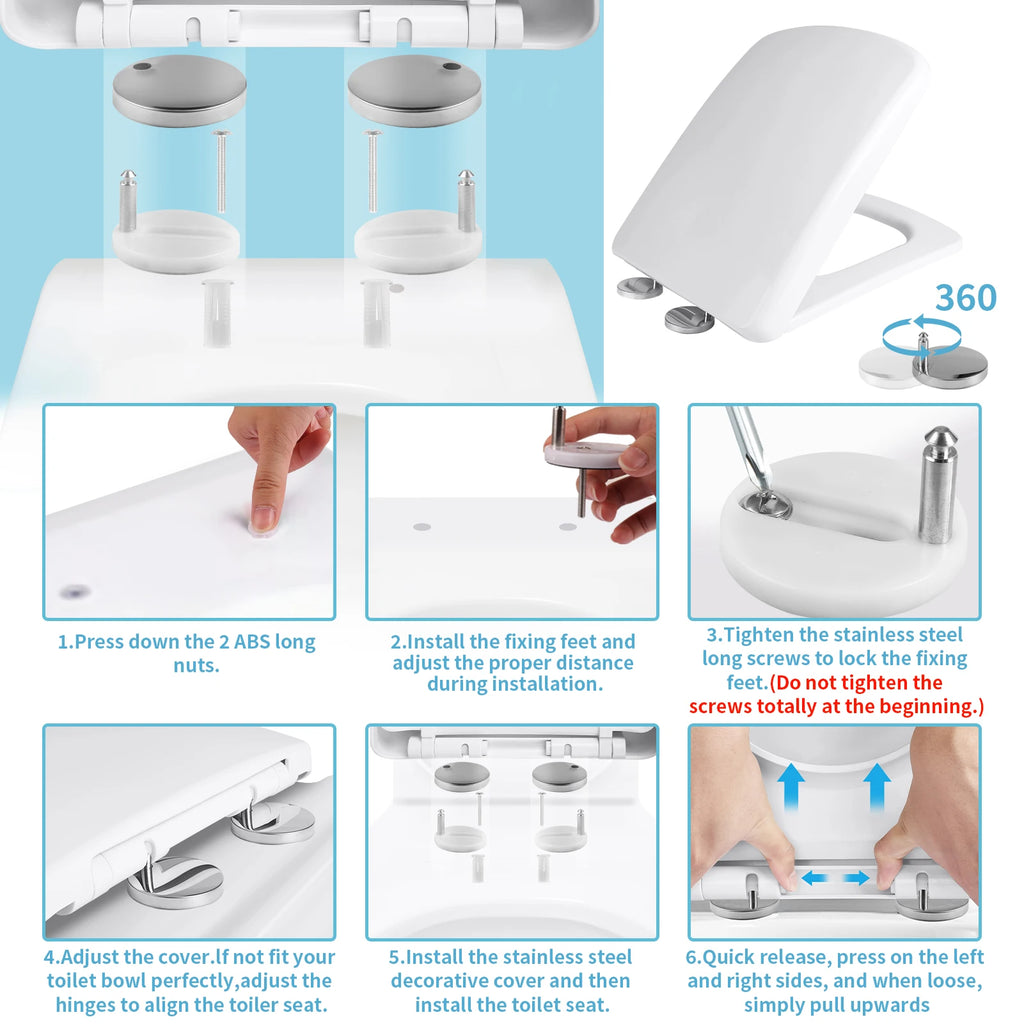 360

1.Press down the 2 ABS long nuts.

2.Install the fixing feet and adjust the proper distance during installation.

3.Tighten the stainless steel long screws to lock the fixing feet.(Do not tighten the screws totally at the beginning.)

4.Adjust the cover.lf not fit your toilet bowl perfectly,adjust the hinges to align the toiler seat.

5.Install the stainless steel decorative cover and then install the toilet seat.

6.Quick release, press on the left and right sides, and when loose, simply pull upwards