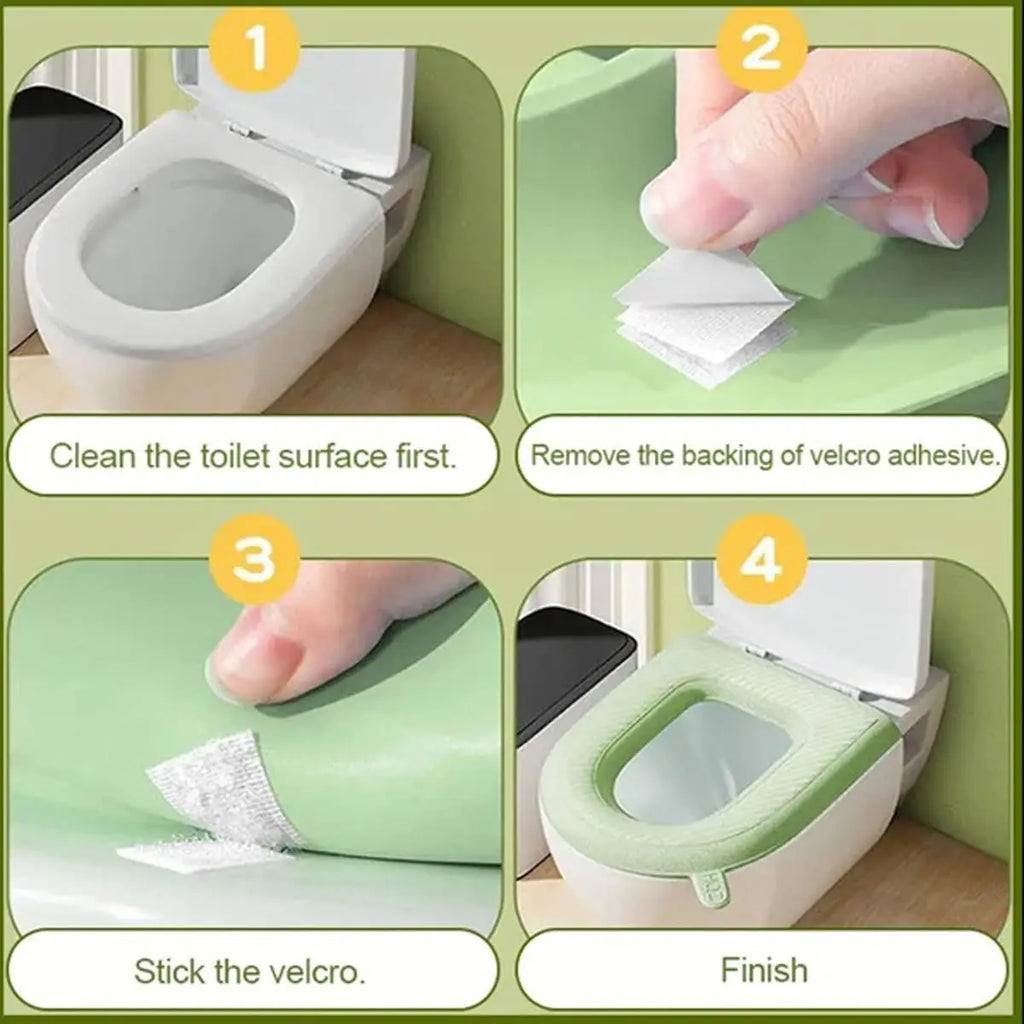 1

Clean the toilet surface first.

2

Remove the backing of velcro adhesive.

3

Stick the velcro.

4

Finish