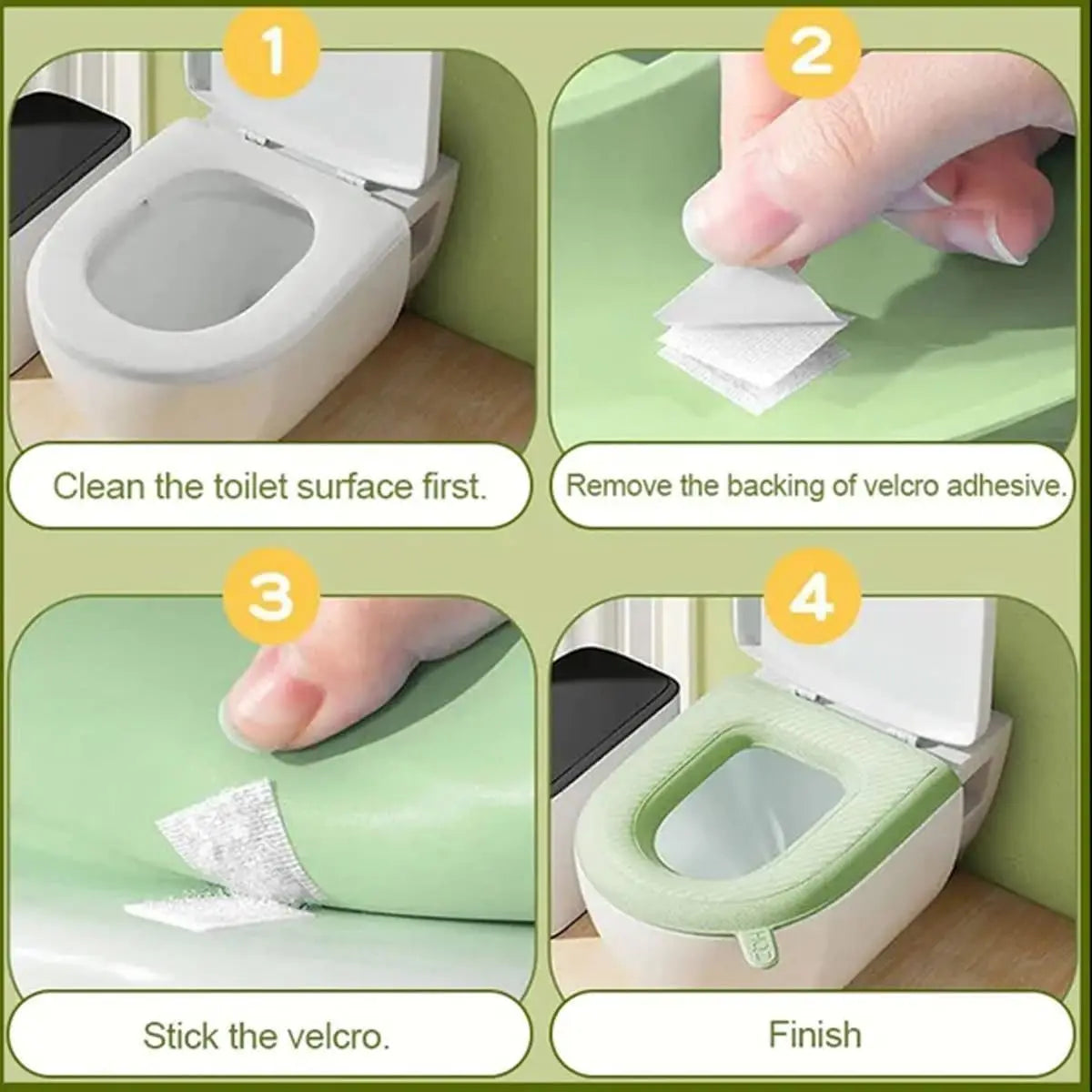 1

Clean the toilet surface first.

2

Remove the backing of velcro adhesive.

3

Stick the velcro.

4

Finish