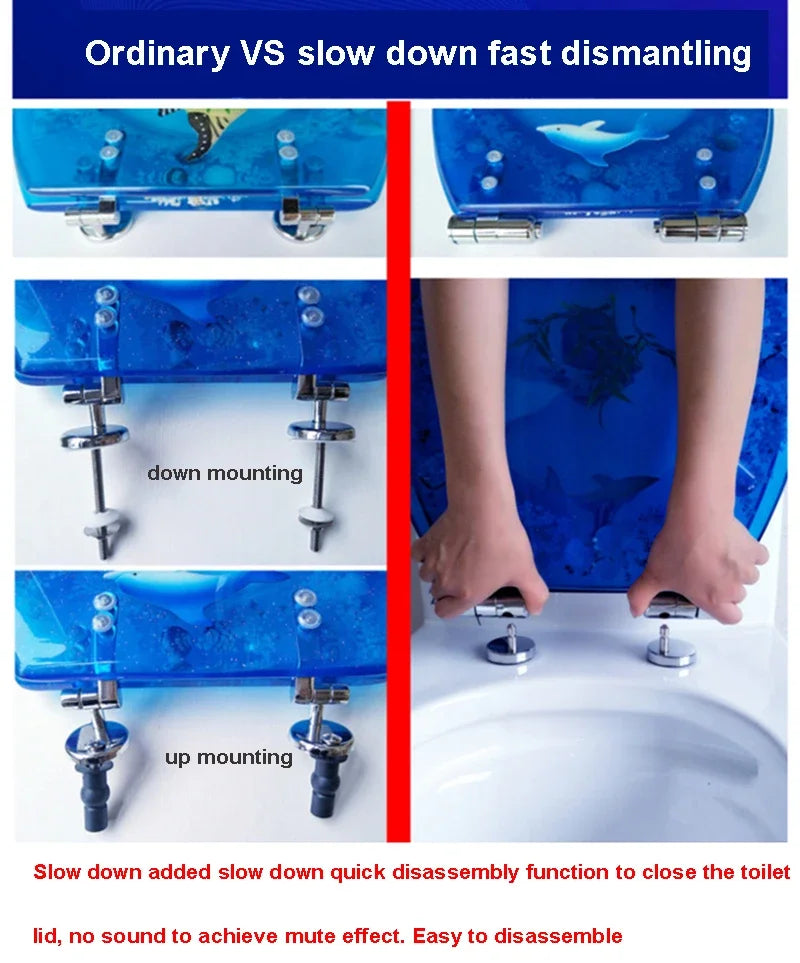 Ordinary VS slow down fast dismantling

down mounting

up mounting

Slow down added slow down quick disassembly function to close the toilet lid, no sound to achieve mute effect. Easy to disassemble