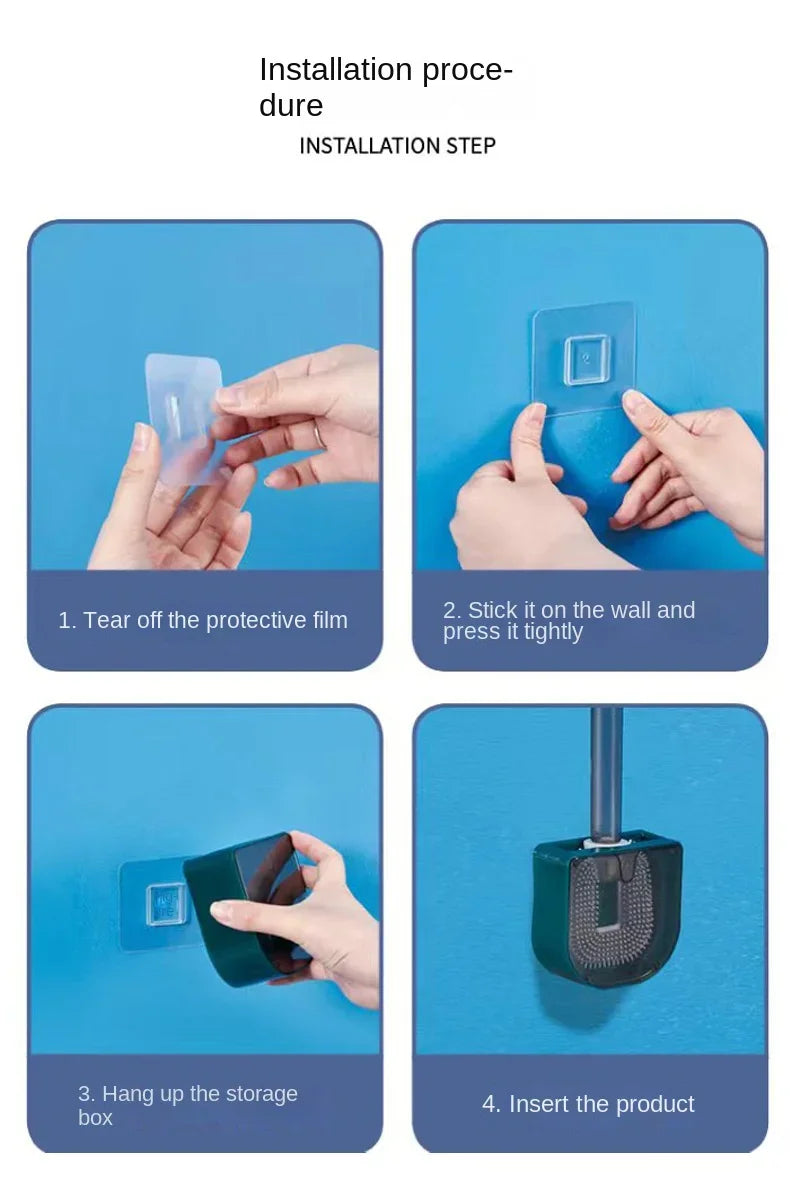 Installation procedure

INSTALLATION STEP

1. Tear off the protective film

2. Stick it on the wall and press it tightly

3. Hang up the storage box

4. Insert the product