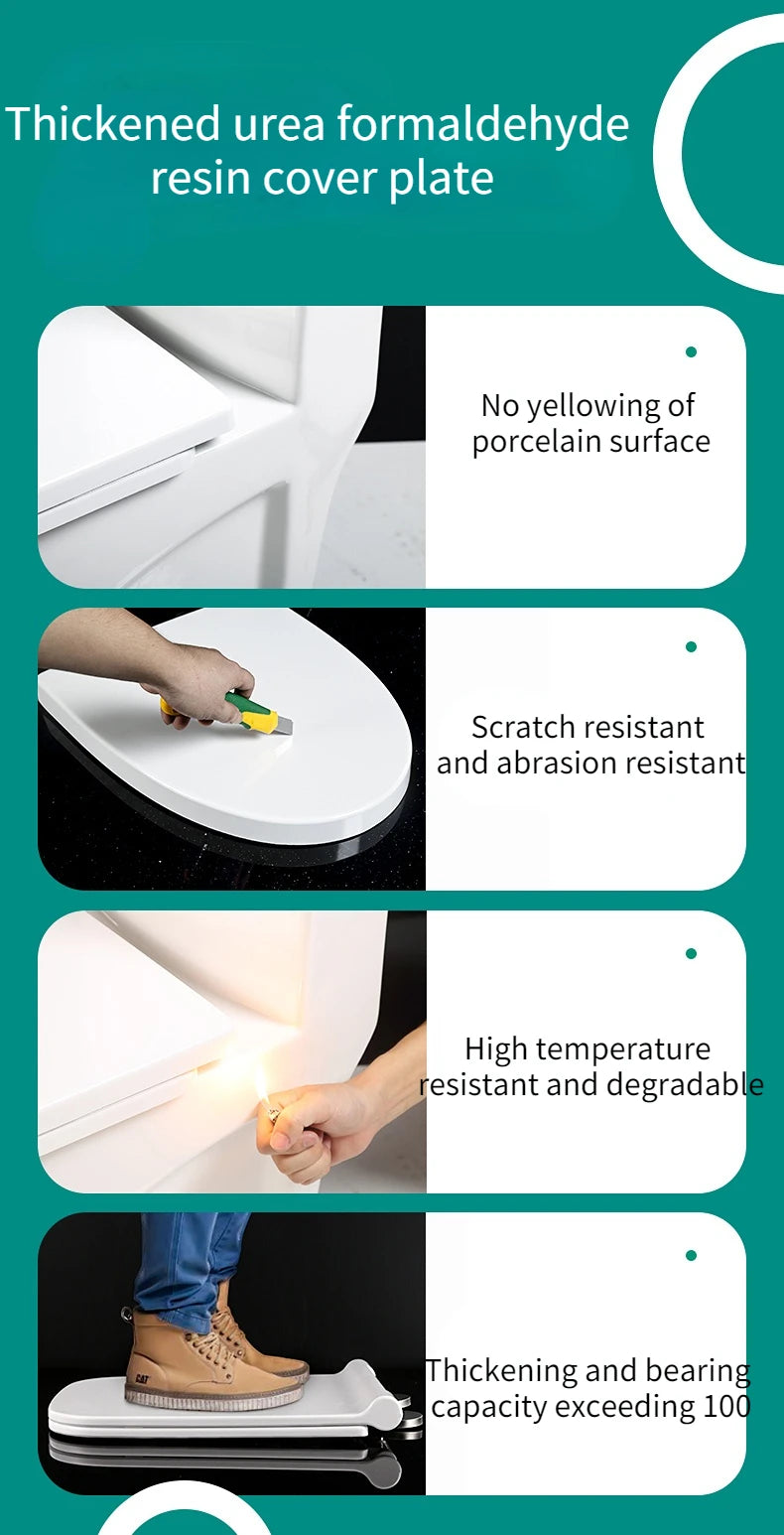 Thickened urea formaldehyde resin cover plate

No yellowing of porcelain surface

Scratch resistant and abrasion resistant

High temperature resistant and degradable

CAT

Thickening and bearing capacity exceeding 100