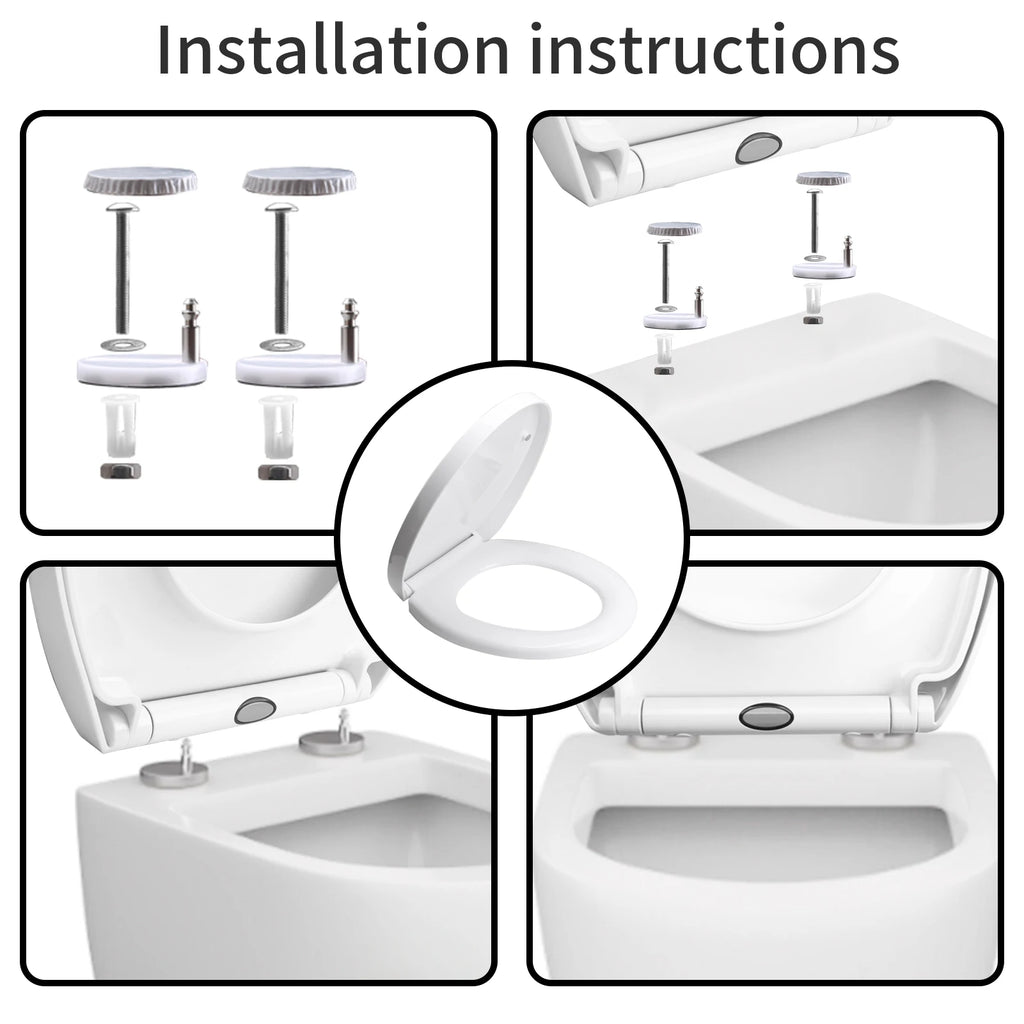 Installation instructions