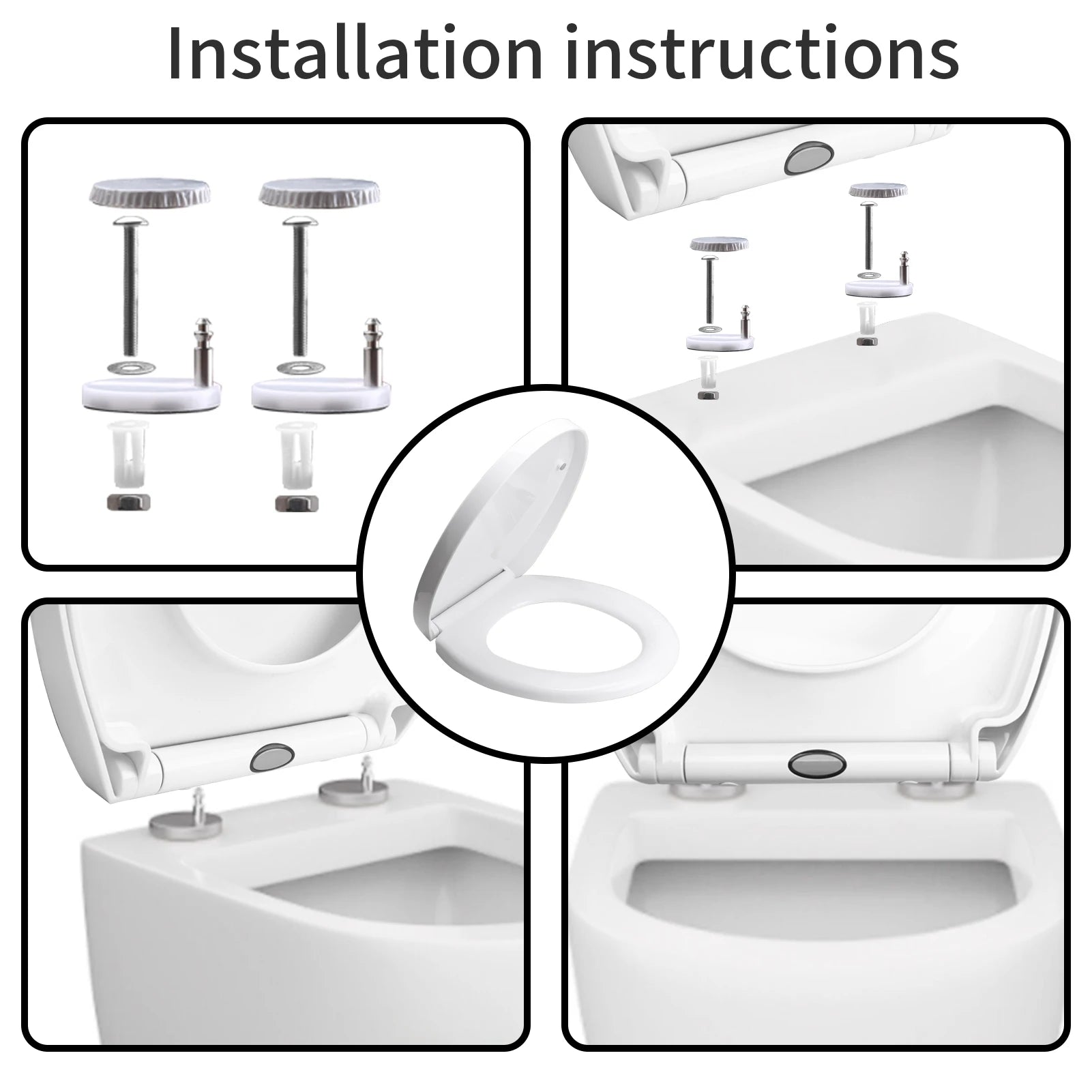 Installation instructions