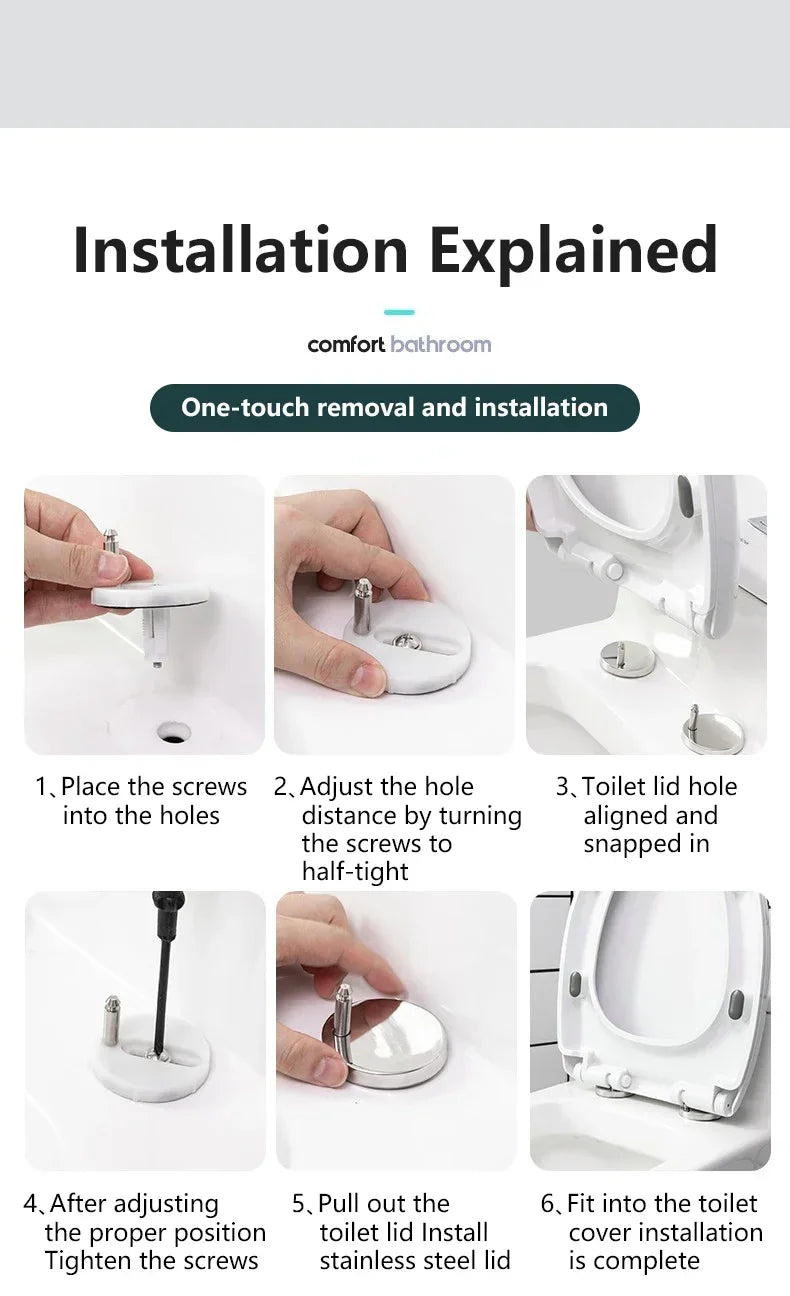 Installation Explained

comfort bathroom

One-touch removal and installation

1、Place the screws into the holes

2、Adjust the hole distance by turning the screws to half-tight

3、Toilet lid hole aligned and snapped in

4、After adjusting the proper position Tighten the screws

5、Pull out the toilet lid Install stainless steel lid

6、Fit into the toilet cover installation is complete