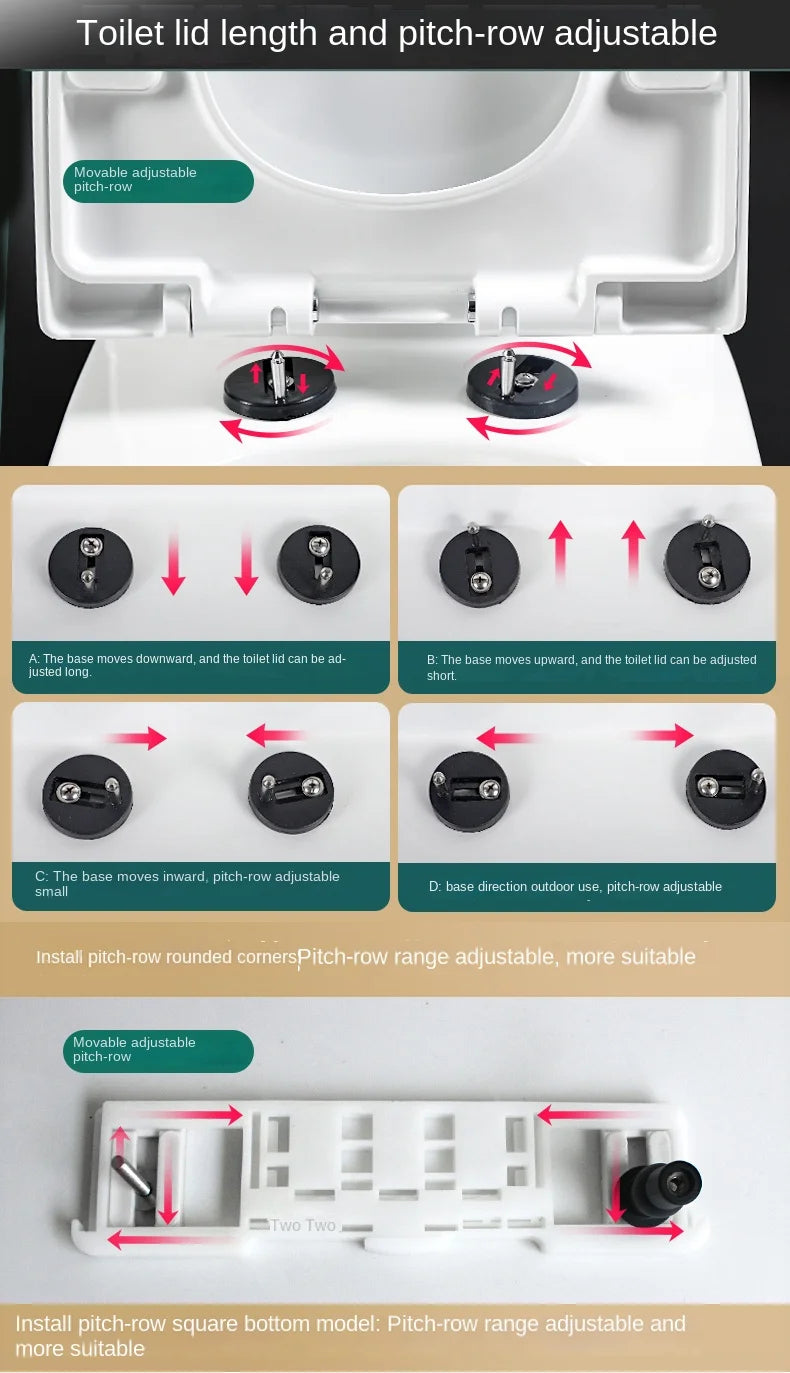 Toilet lid length and pitch-row adjustable

Movable adjustable pitch-row

A: The base moves downward, and the toilet lid can be adjusted long.

B: The base moves upward, and the toilet lid can be adjusted short.

C: The base moves inward, pitch-row adjustable small

D: base direction outdoor use, pitch-row adjustable

Install pitch-row rounded corners Pitch-row range adjustable, more suitable

Movable adjustable pitch-row

Two Two

Install pitch-row square bottom model: Pitch-row range adjustable and more suitable