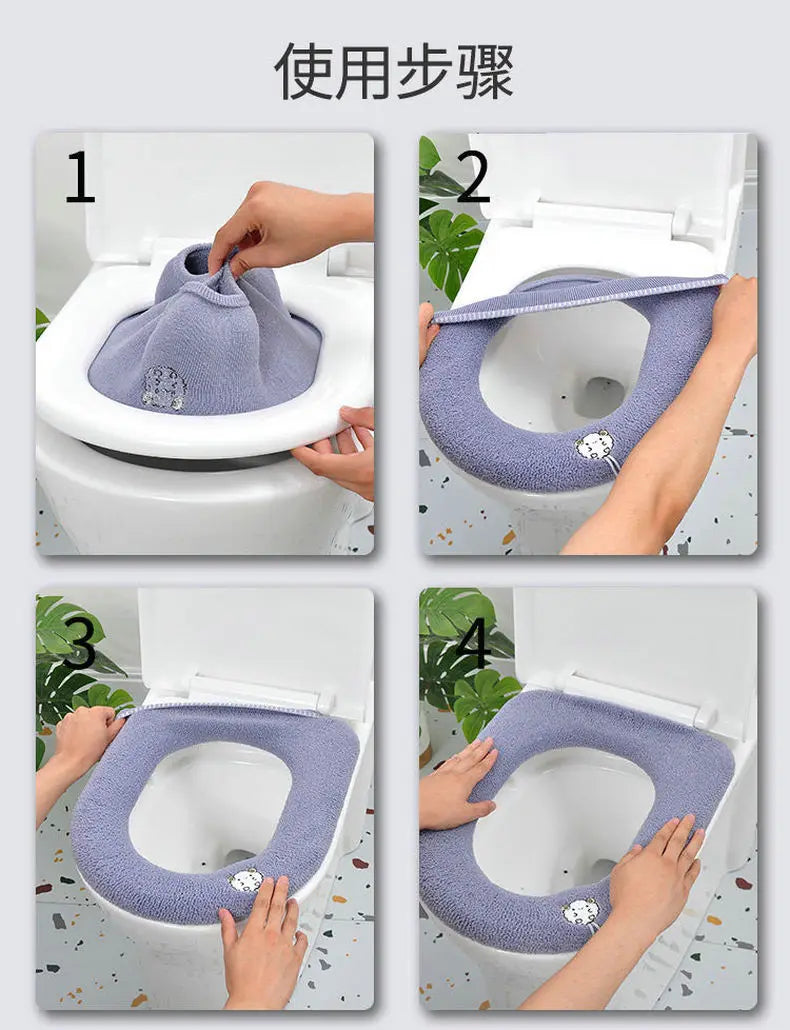 使用步骤

1

2

3

4