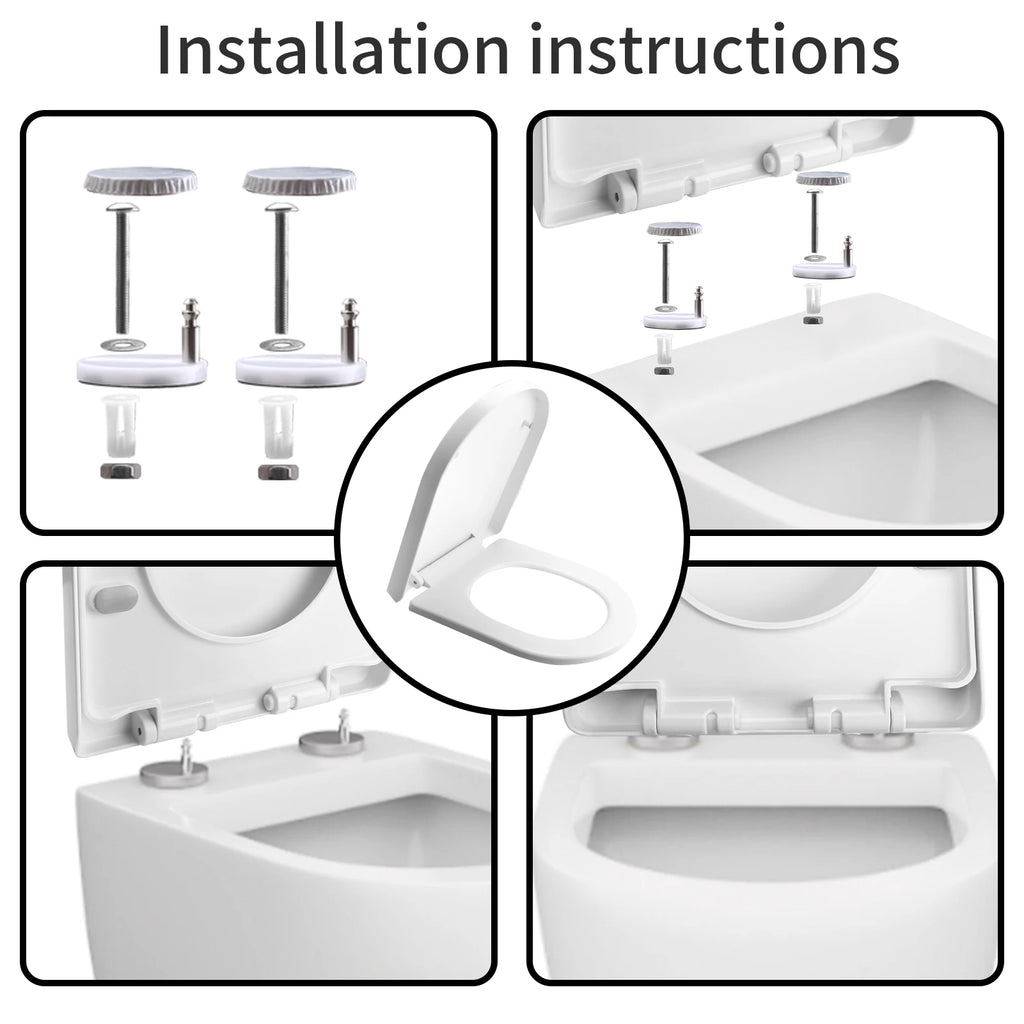 Installation instructions