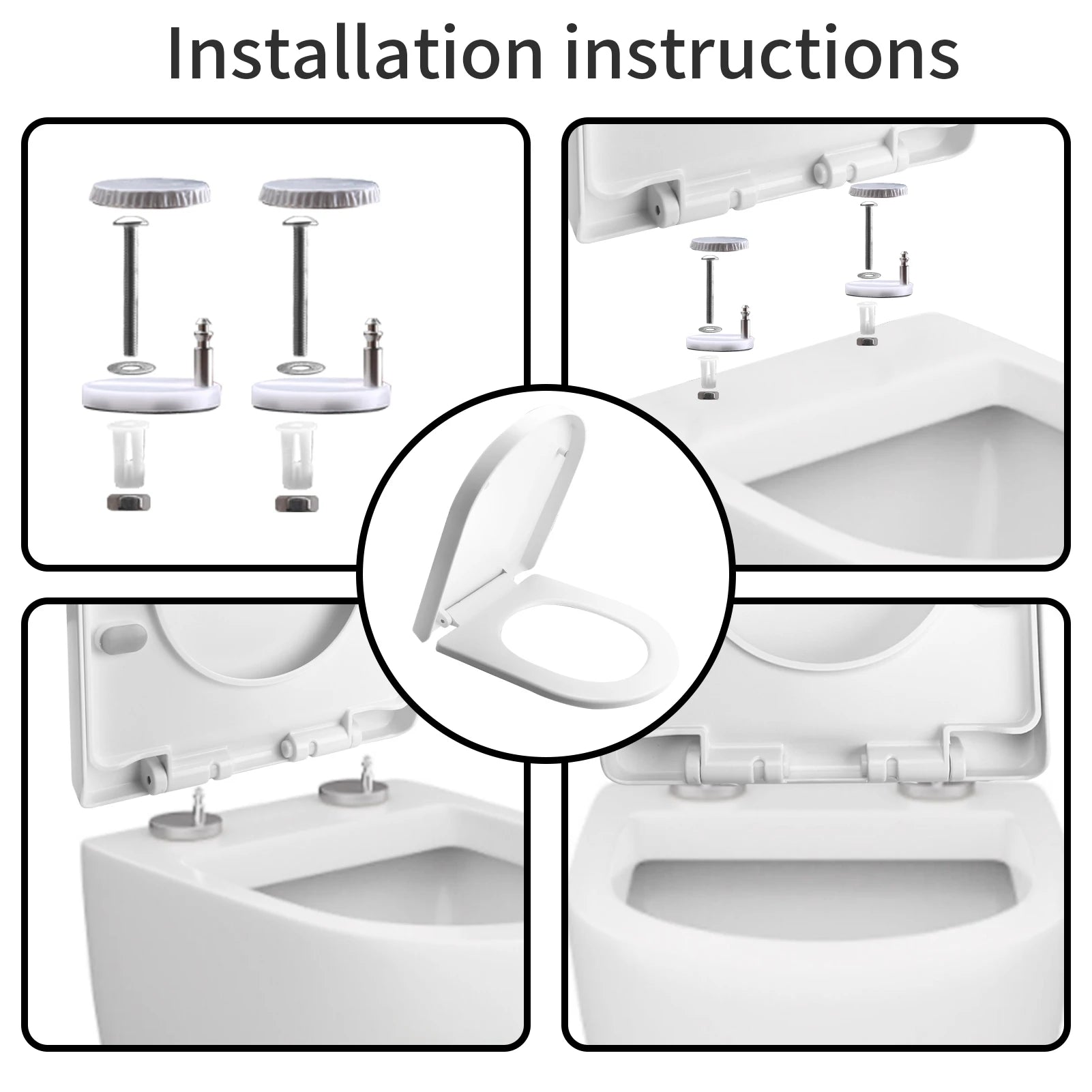 Installation instructions