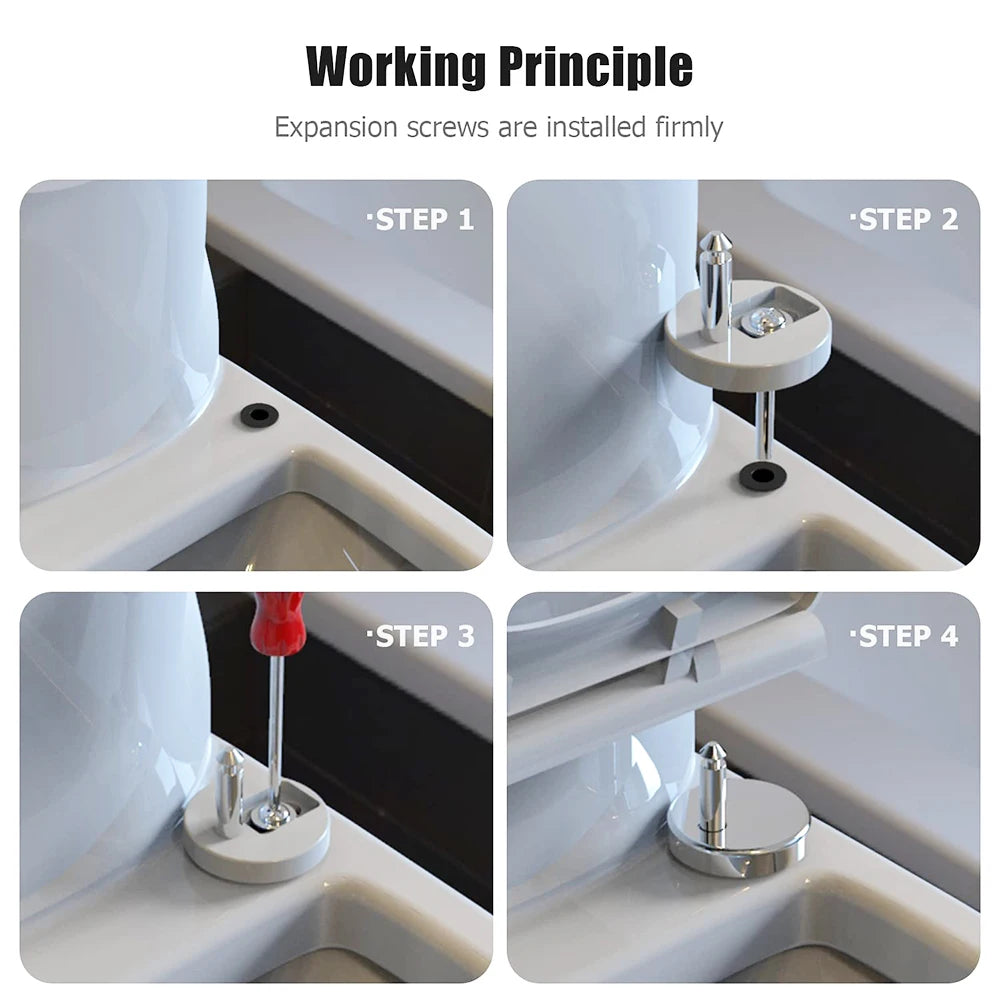 Working Principle

Expansion screws are installed firmly

·STEP 1

·STEP 2

·STEP 3

·STEP 4