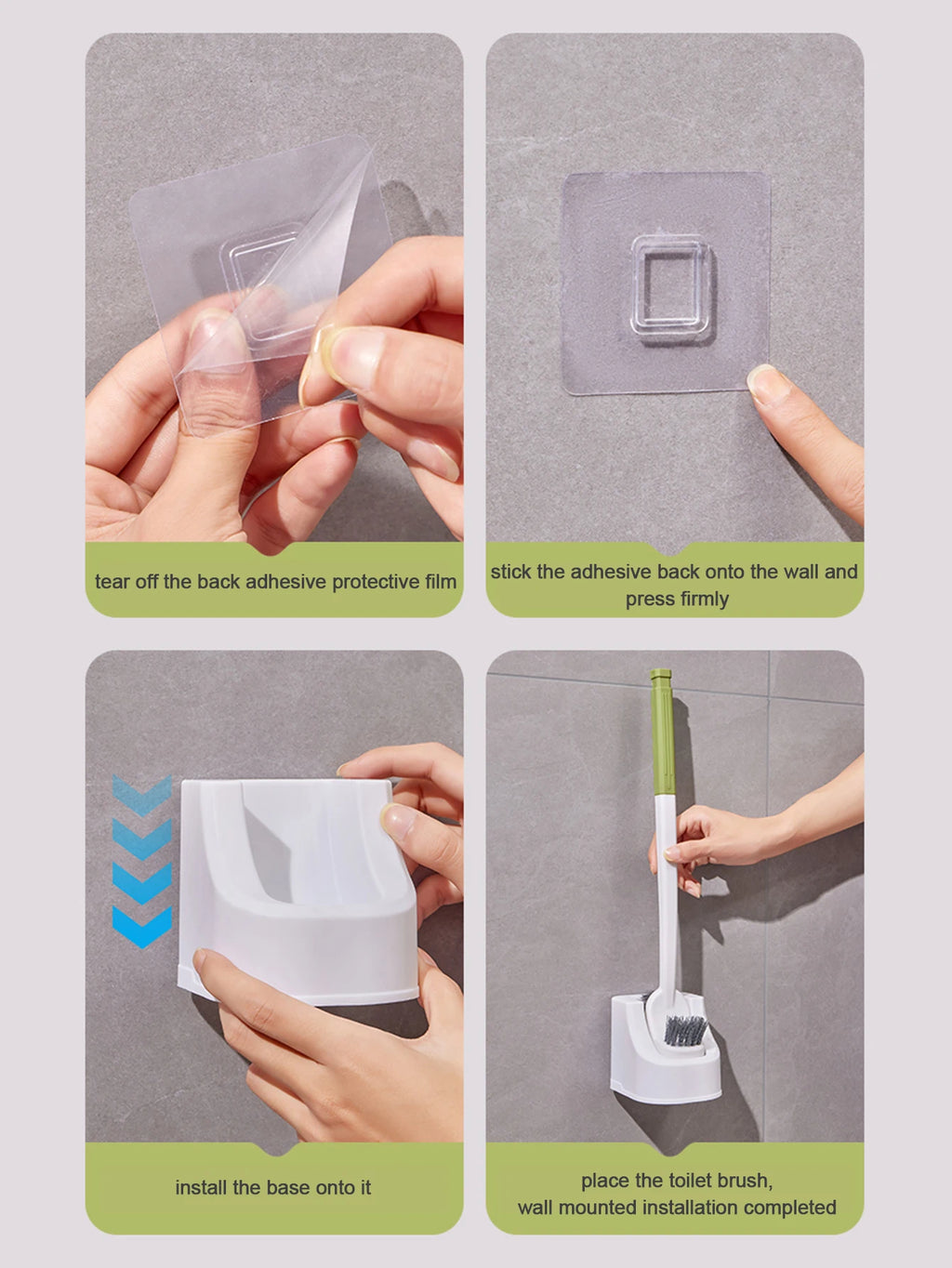 tear off the back adhesive protective film

stick the adhesive back onto the wall and press firmly

install the base onto it

place the toilet brush,
wall mounted installation completed