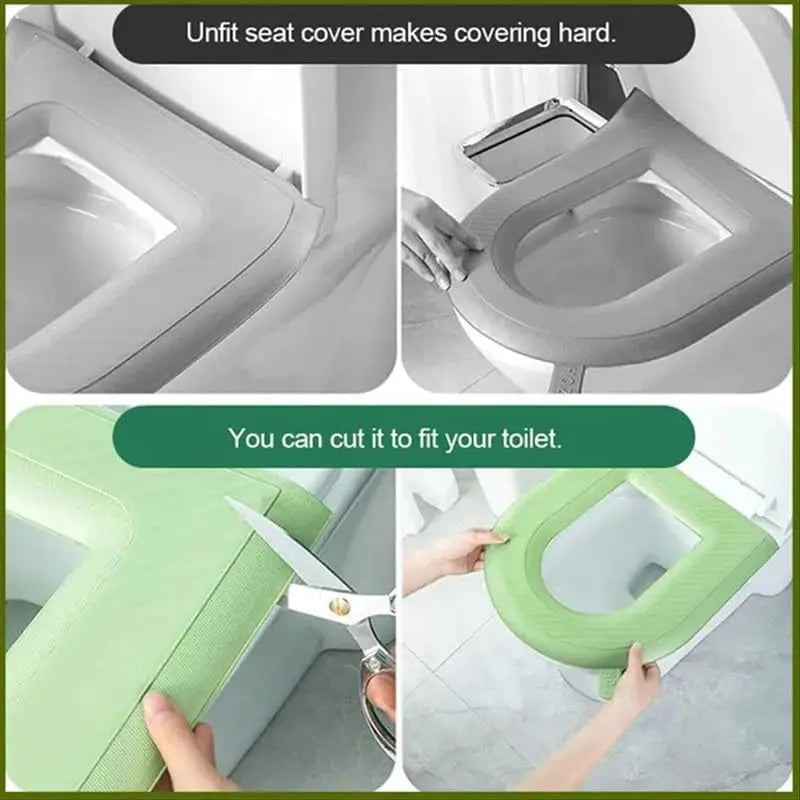 Unfit seat cover makes covering hard.

You can cut it to fit your toilet.