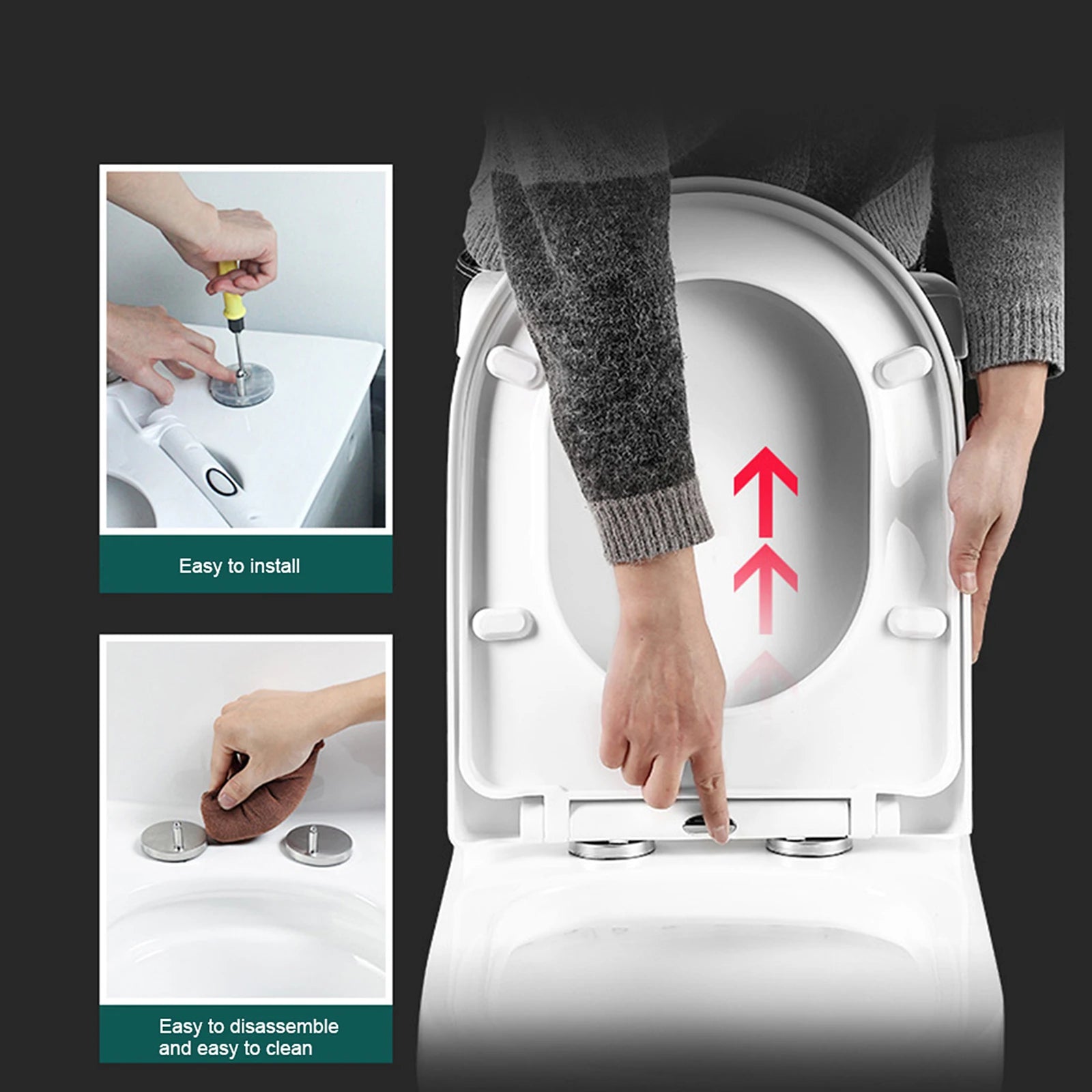 Easy to install

Easy to disassemble and easy to clean