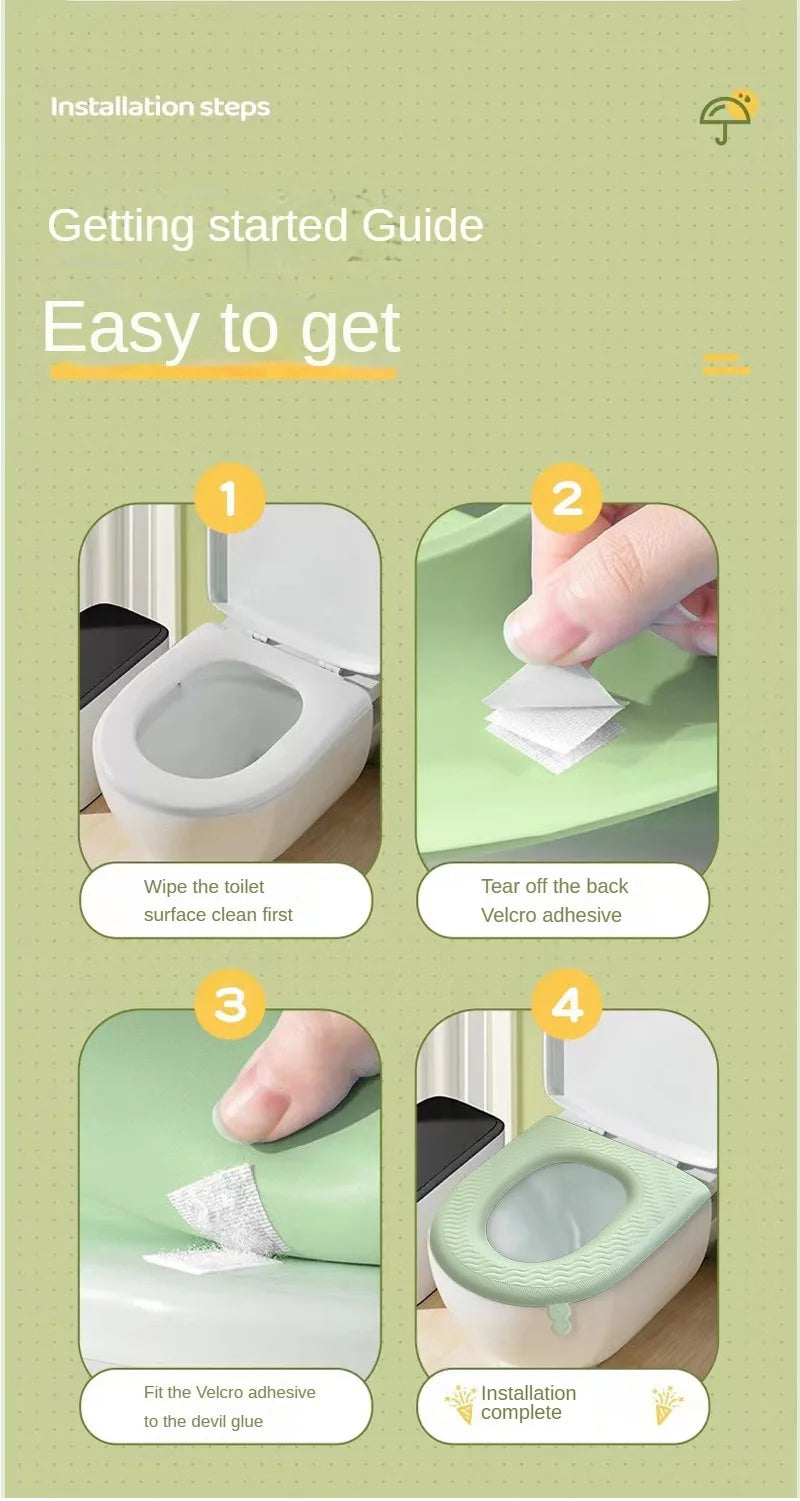 Installation steps

Getting started Guide

Easy to get

1

Wipe the toilet surface clean first

2

Tear off the back Velcro adhesive

3

Fit the Velcro adhesive to the devil glue

4

Installation complete