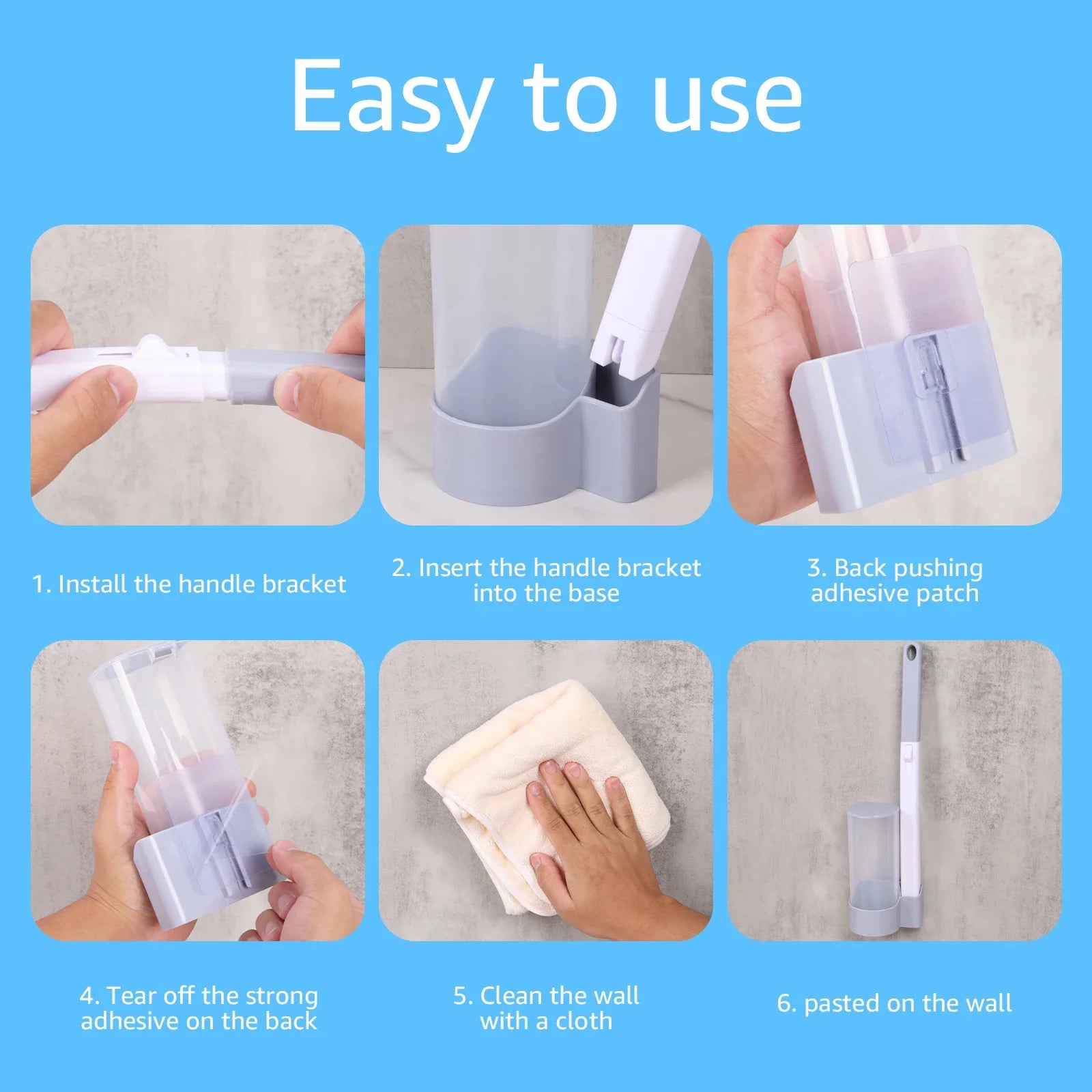 Easy to use

1. Install the handle bracket

2. Insert the handle bracket into the base

3. Back pushing adhesive patch

4. Tear off the strong adhesive on the back

5. Clean the wall with a cloth

6. pasted on the wall