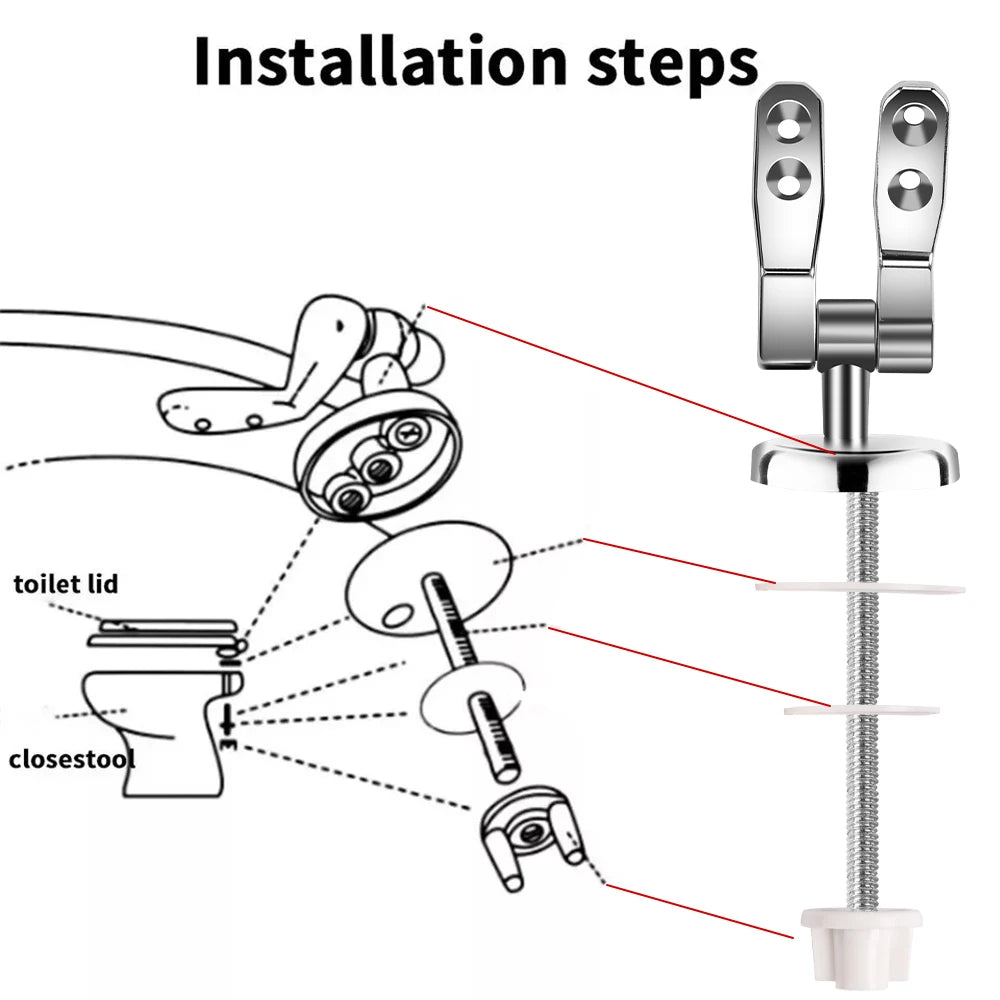 Installation steps

toilet lid

closestool