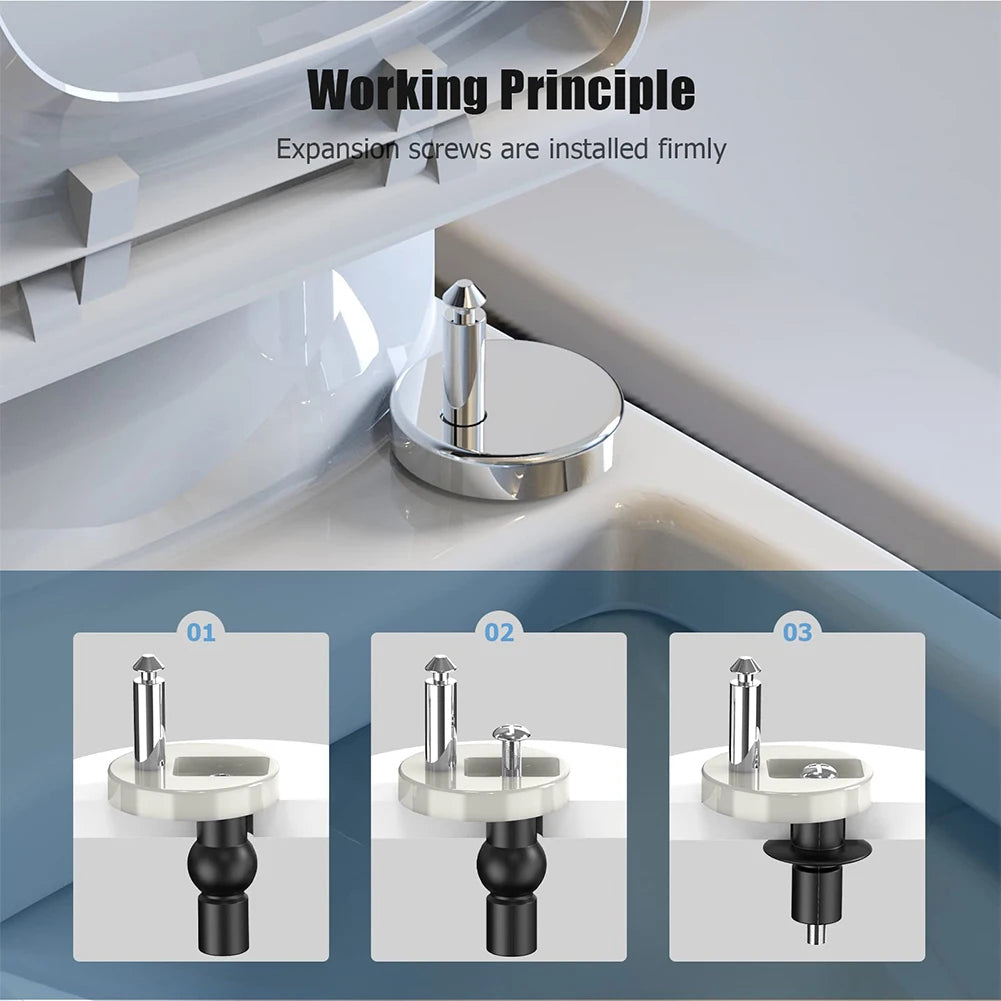 Working Principle

Expansion screws are installed firmly

01

02

03