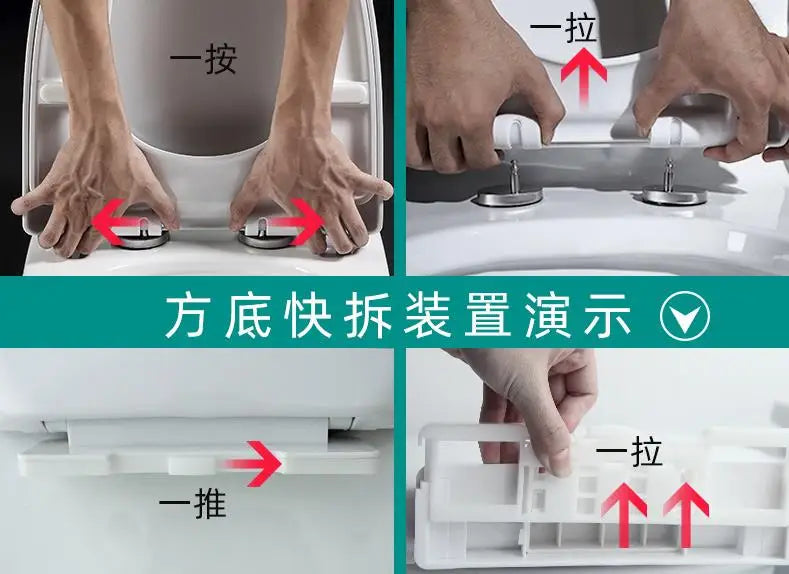 一按

一拉

方底快拆装置演示

一推

一拉