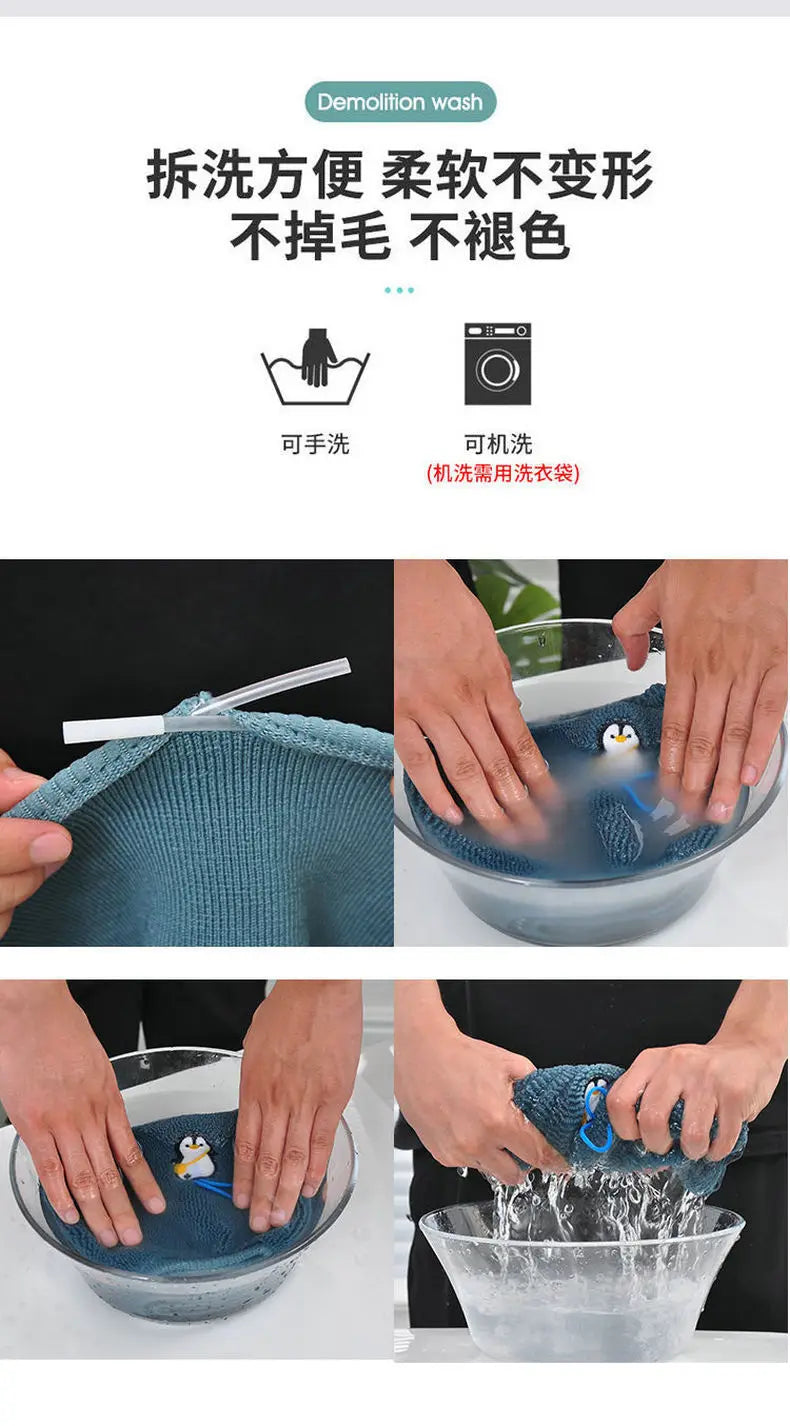 Demolition wash

拆洗方便 柔软不变形
不掉毛 不褪色

可手洗

可机洗
(机洗需用洗衣袋)