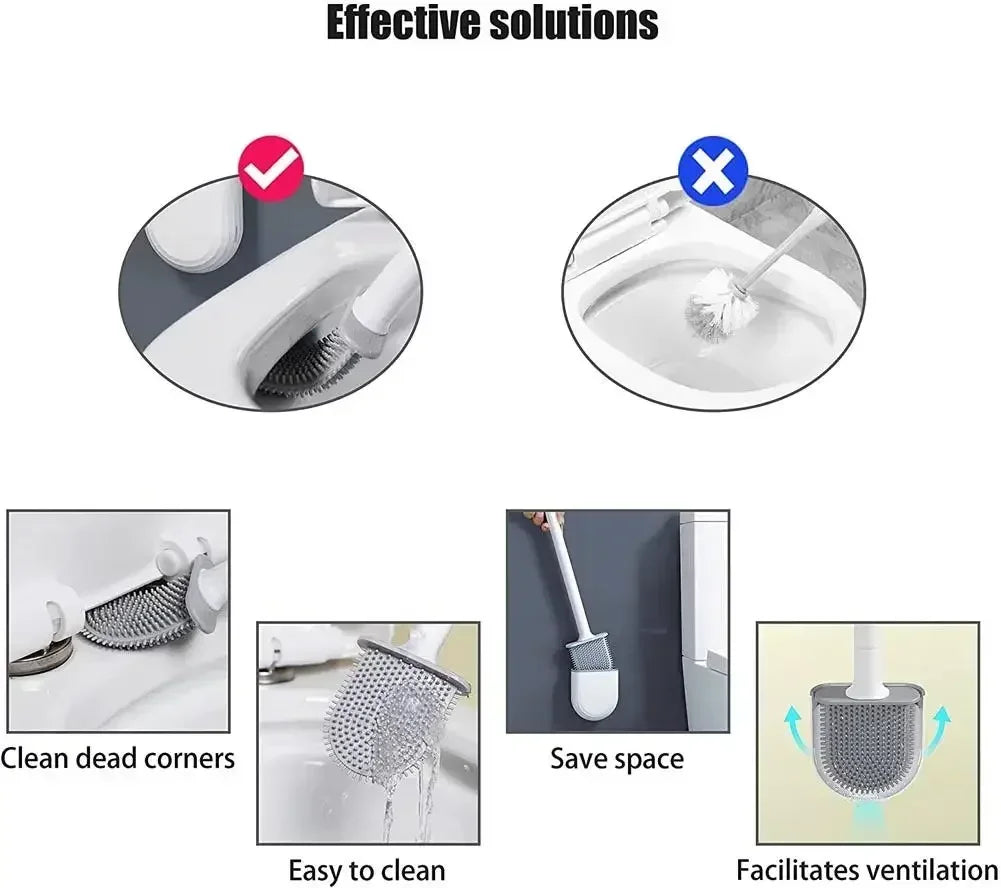 Effective solutions

Clean dead corners

Easy to clean

Save space

Facilitates ventilation