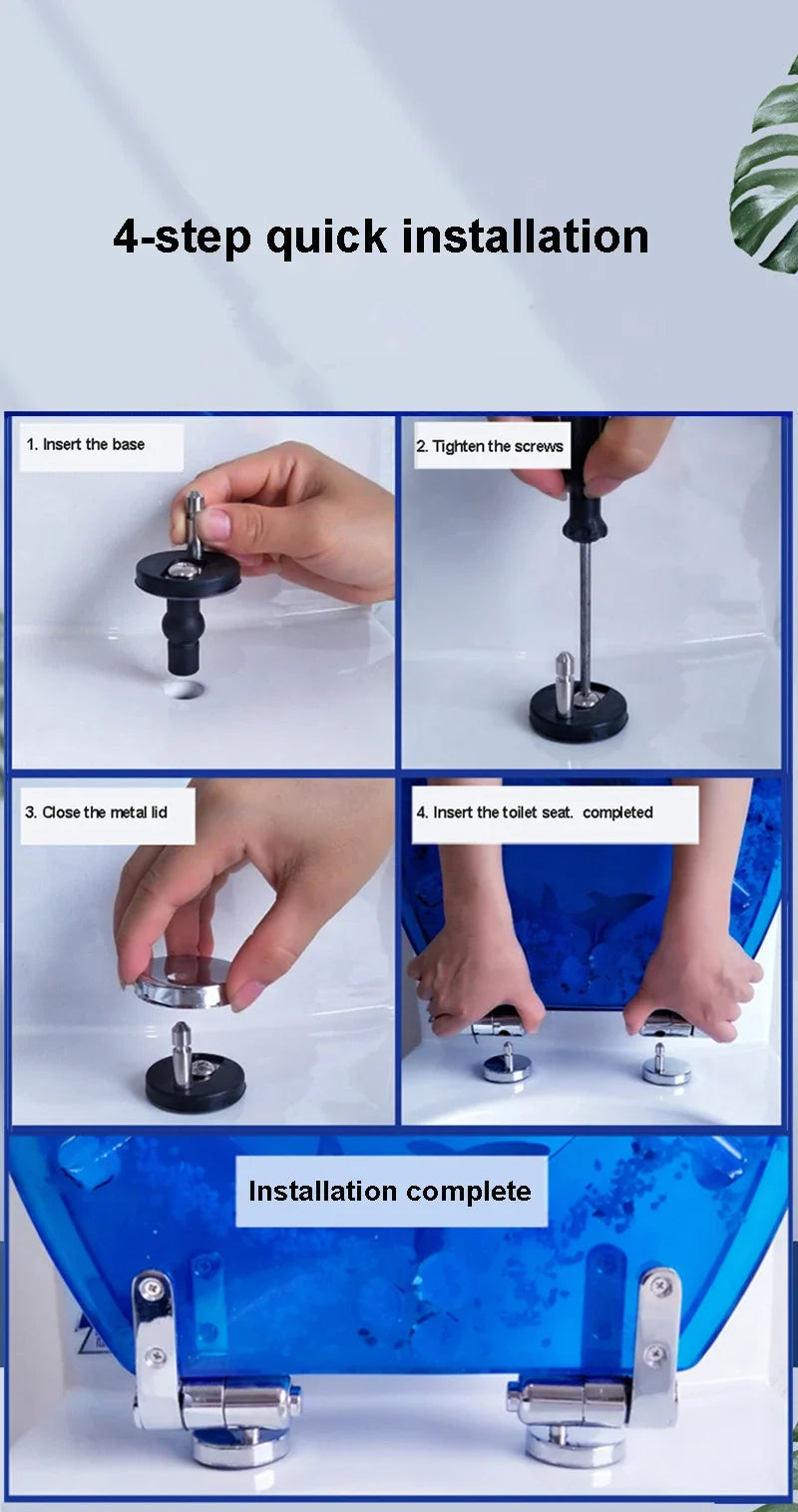 4-step quick installation

1. Insert the base

2. Tighten the screws

3. Close the metal lid

4. Insert the toilet seat. completed

Installation complete