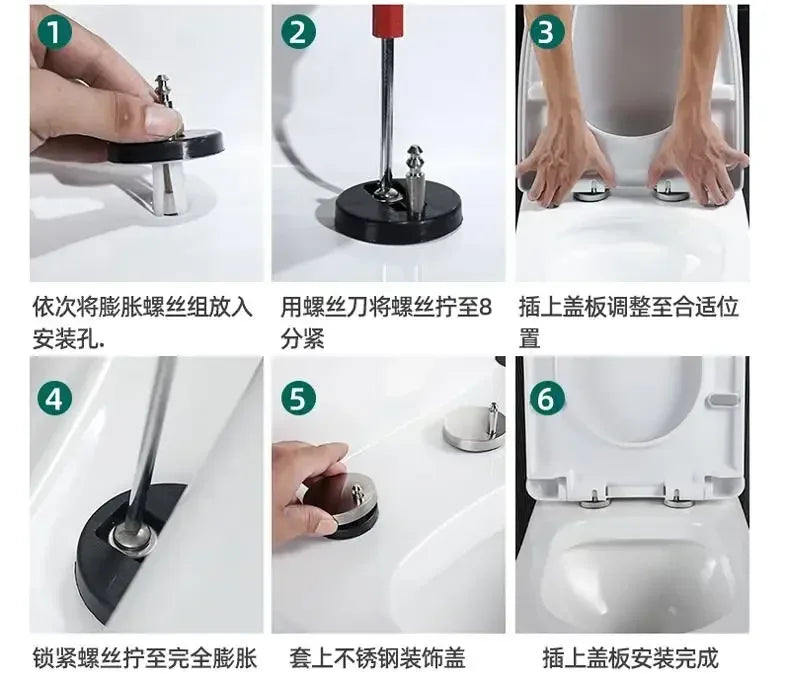 1

依次将膨胀螺丝组放入安装孔.

2

用螺丝刀将螺丝拧至8分紧

3

插上盖板调整至合适位置

4

锁紧螺丝拧至完全膨胀

5

套上不锈钢装饰盖

6

插上盖板安装完成